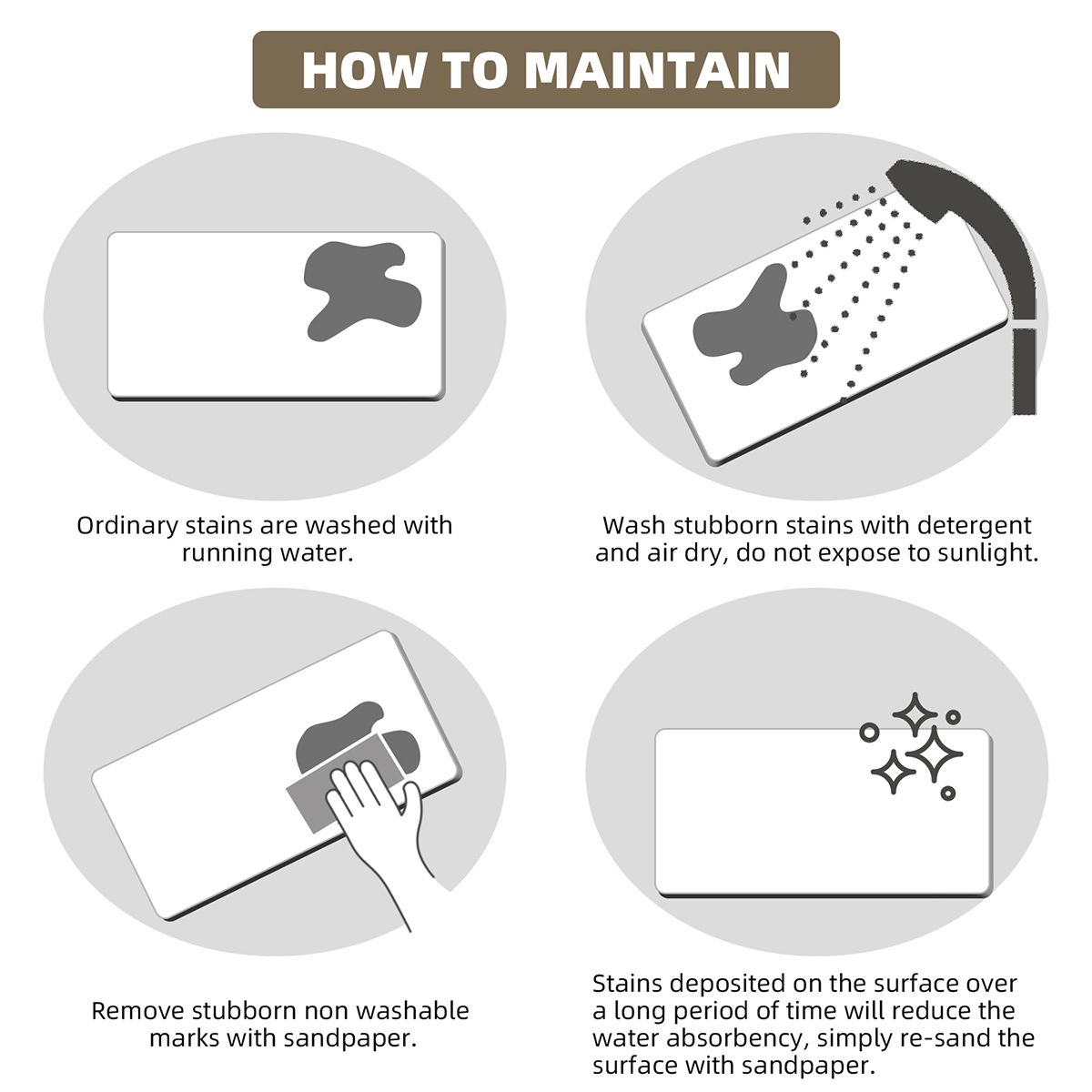 HOW TO MAINTAIN

Ordinary stains are washed with running water.

Wash stubborn stains with detergent and air dry, do not expose to sunlight.

Remove stubborn non washable marks with sandpaper.

Stains deposited on the surface over a long period of time will reduce the water absorbency, simply re-sand the surface with sandpaper.