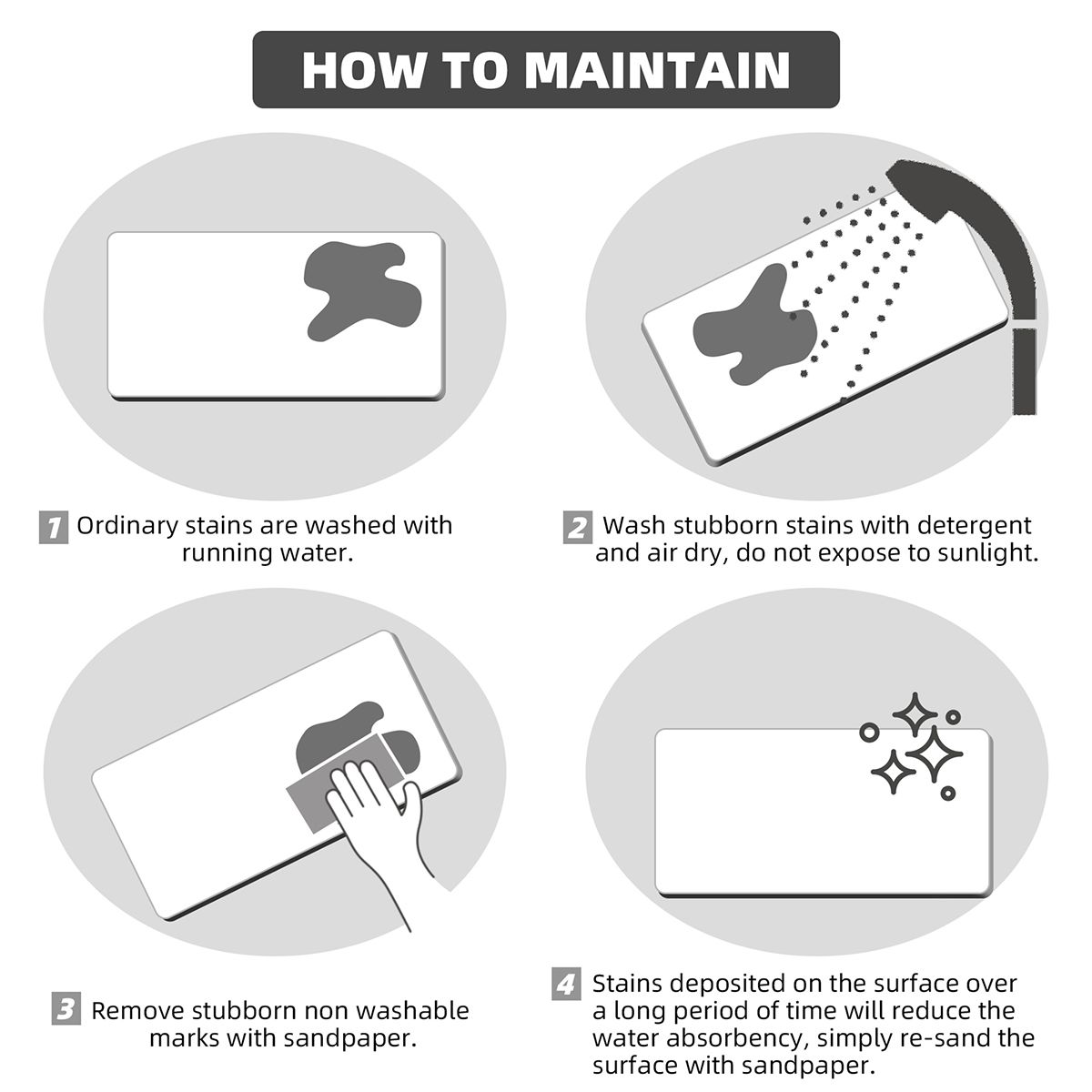 HOW TO MAINTAIN

1 Ordinary stains are washed with running water.

2 Wash stubborn stains with detergent and air dry, do not expose to sunlight.

3 Remove stubborn non washable marks with sandpaper.

4 Stains deposited on the surface over a long period of time will reduce the water absorbency, simply re-sand the surface with sandpaper.