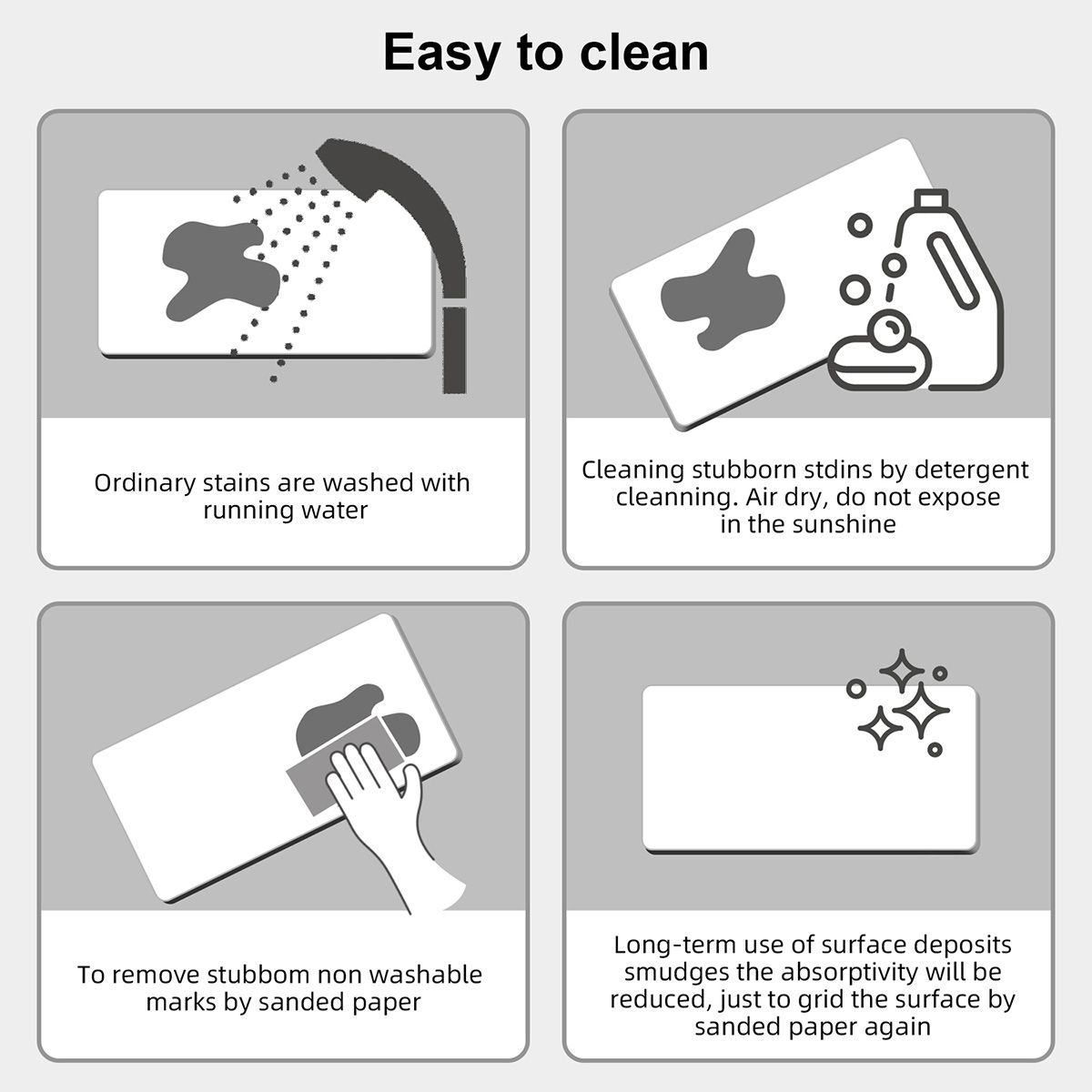 Easy to clean

Ordinary stains are washed with running water

Cleaning stubborn stdins by detergent cleanning. Air dry, do not expose in the sunshine

To remove stubbom non washable marks by sanded paper

Long-term use of surface deposits smudges the absorptivity will be reduced, just to grid the surface by sanded paper again