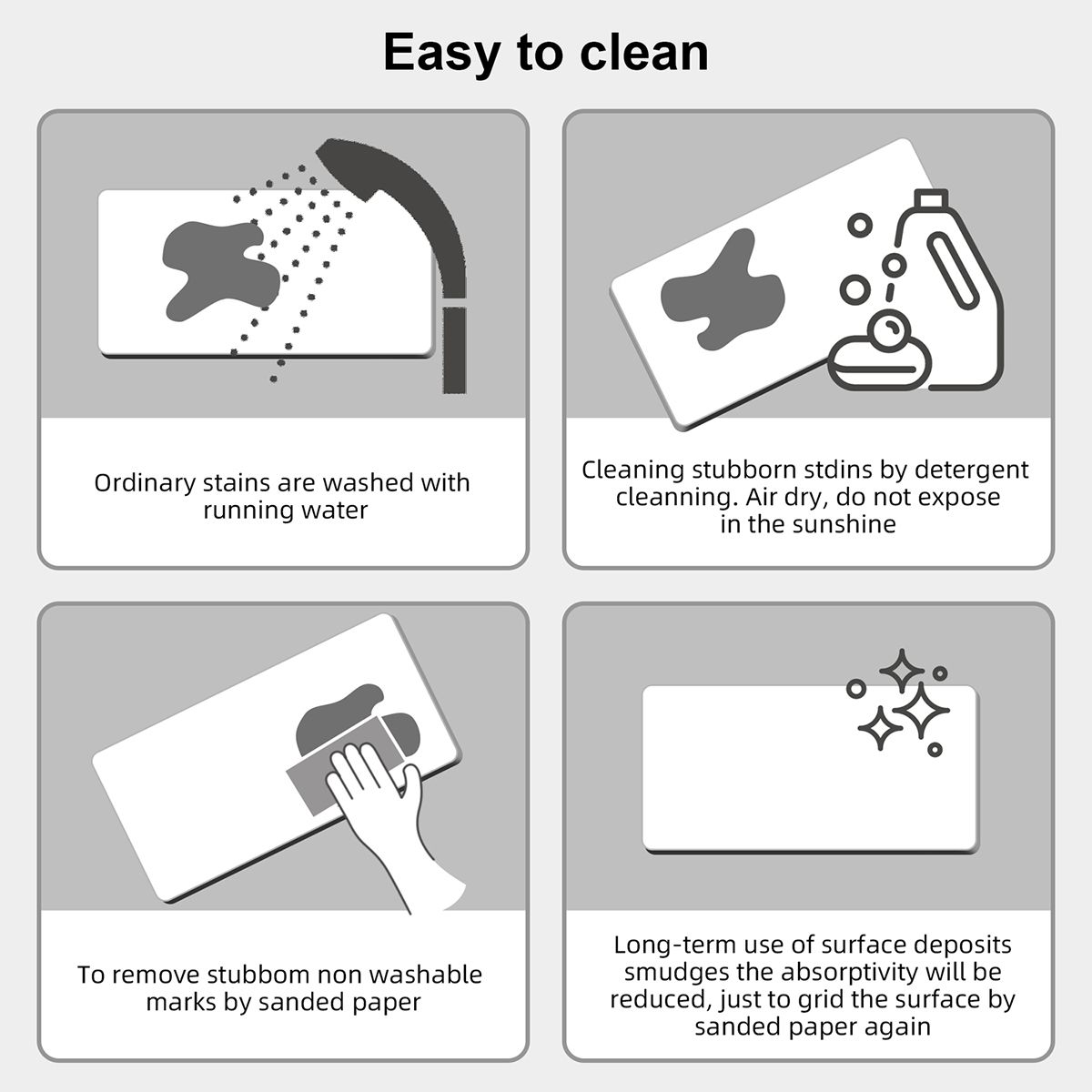 Easy to clean

Ordinary stains are washed with running water

Cleaning stubborn stdins by detergent cleanning. Air dry, do not expose in the sunshine

To remove stubbom non washable marks by sanded paper

Long-term use of surface deposits smudges the absorptivity will be reduced, just to grid the surface by sanded paper again