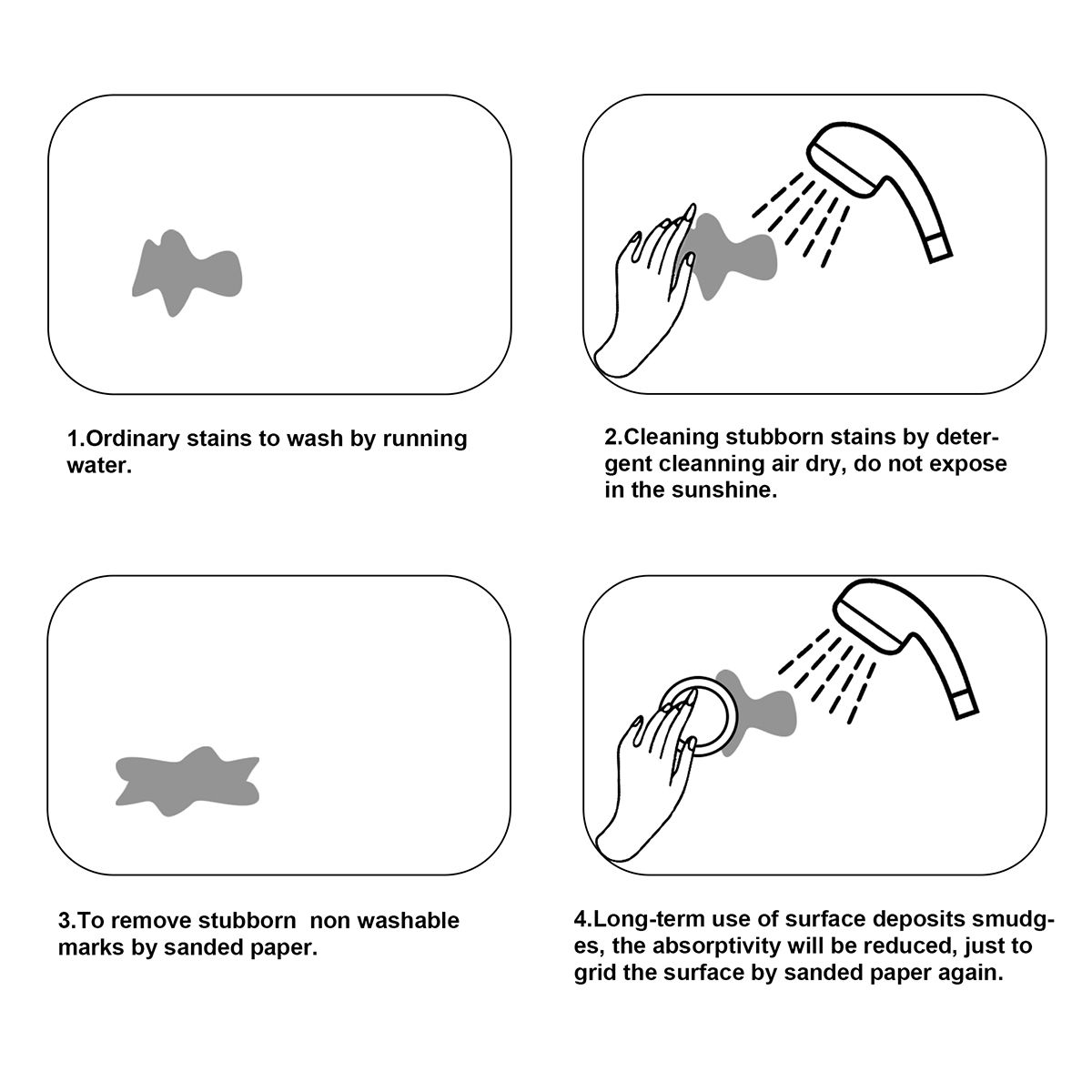 1.Ordinary stains to wash by running water.

2.Cleaning stubborn stains by detergent cleanning air dry, do not expose in the sunshine.

3.To remove stubborn non washable marks by sanded paper.

4.Long-term use of surface deposits smudges, the absorptivity will be reduced, just to grid the surface by sanded paper again.