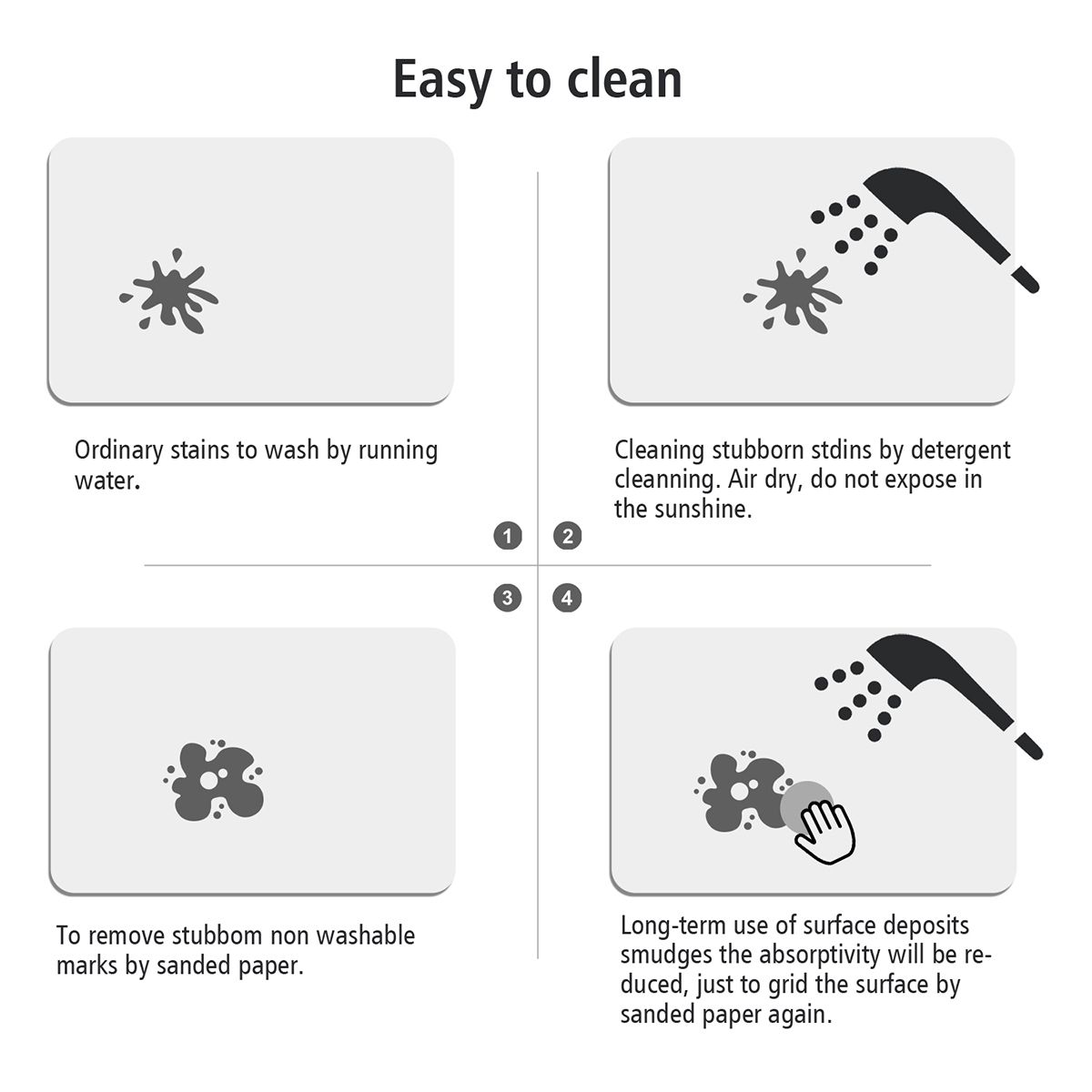 Easy to clean

Ordinary stains to wash by running water.

Cleaning stubborn stdins by detergent cleanning. Air dry, do not expose in the sunshine.

1

2

3

4

To remove stubbom non washable marks by sanded paper.

Long-term use of surface deposits smudges the absorptivity will be reduced, just to grid the surface by sanded paper again.