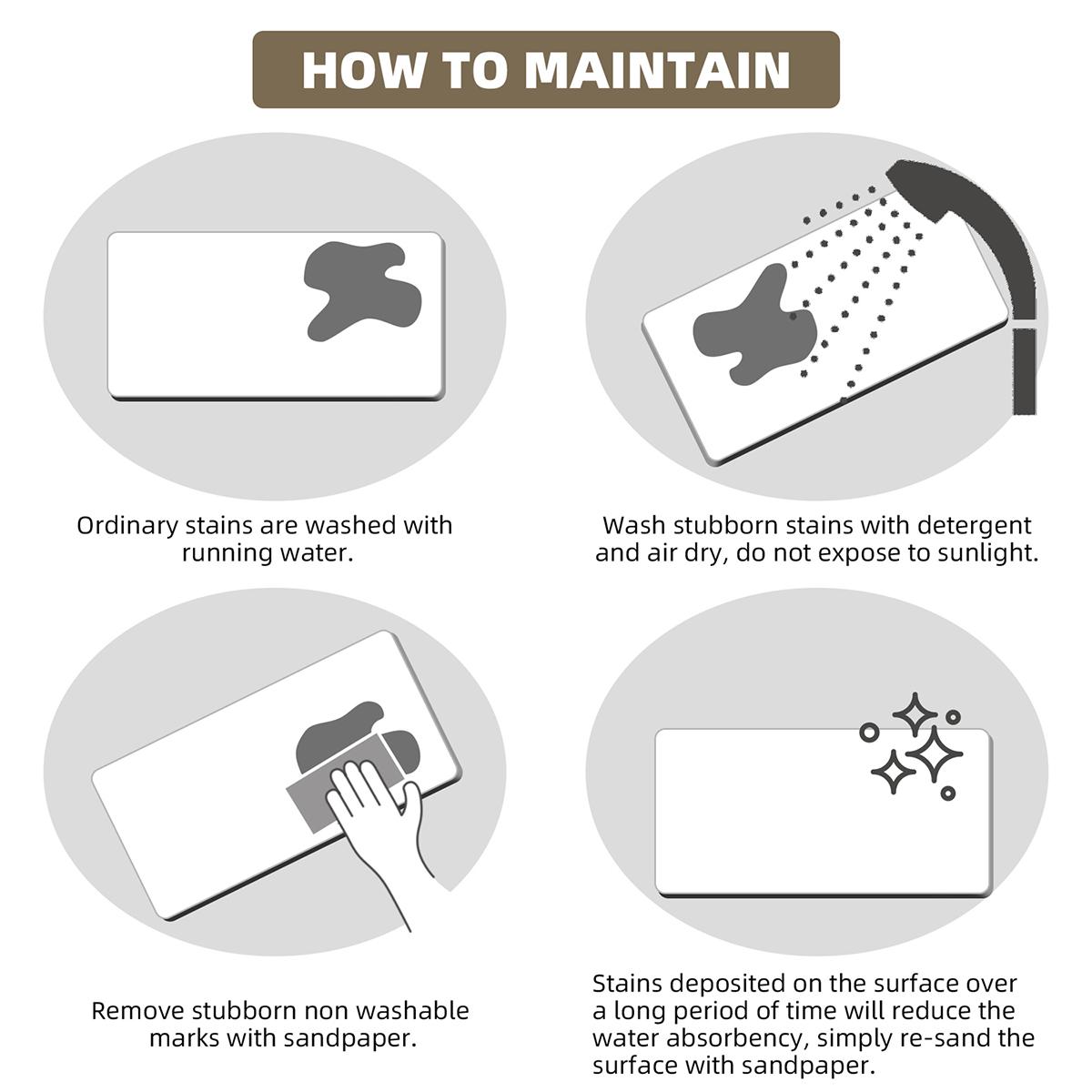 HOW TO MAINTAIN

Ordinary stains are washed with running water.

Wash stubborn stains with detergent and air dry, do not expose to sunlight.

Remove stubborn non washable marks with sandpaper.

Stains deposited on the surface over a long period of time will reduce the water absorbency, simply re-sand the surface with sandpaper.