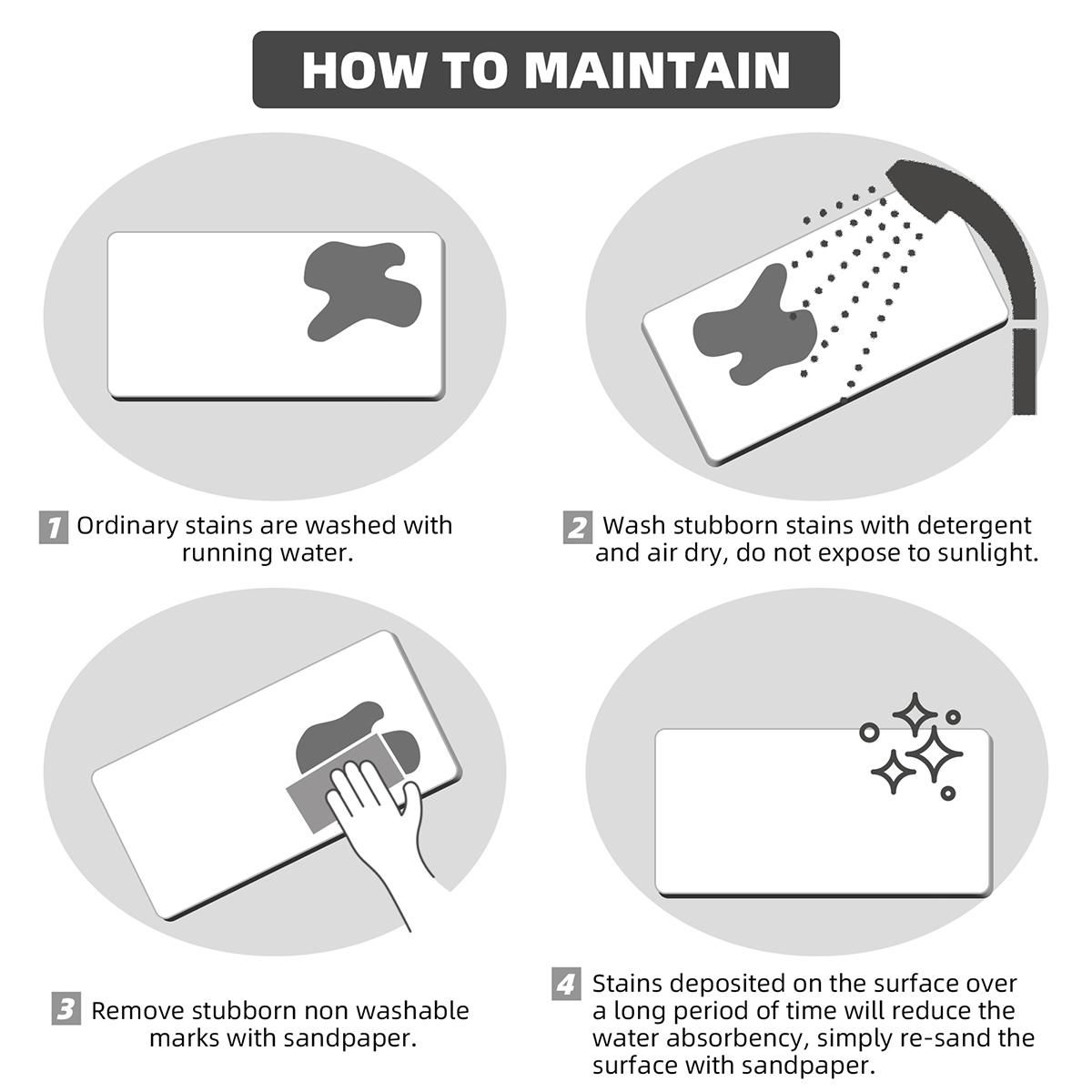 HOW TO MAINTAIN

1 Ordinary stains are washed with running water.

2 Wash stubborn stains with detergent and air dry, do not expose to sunlight.

3 Remove stubborn non washable marks with sandpaper.

4 Stains deposited on the surface over a long period of time will reduce the water absorbency, simply re-sand the surface with sandpaper.