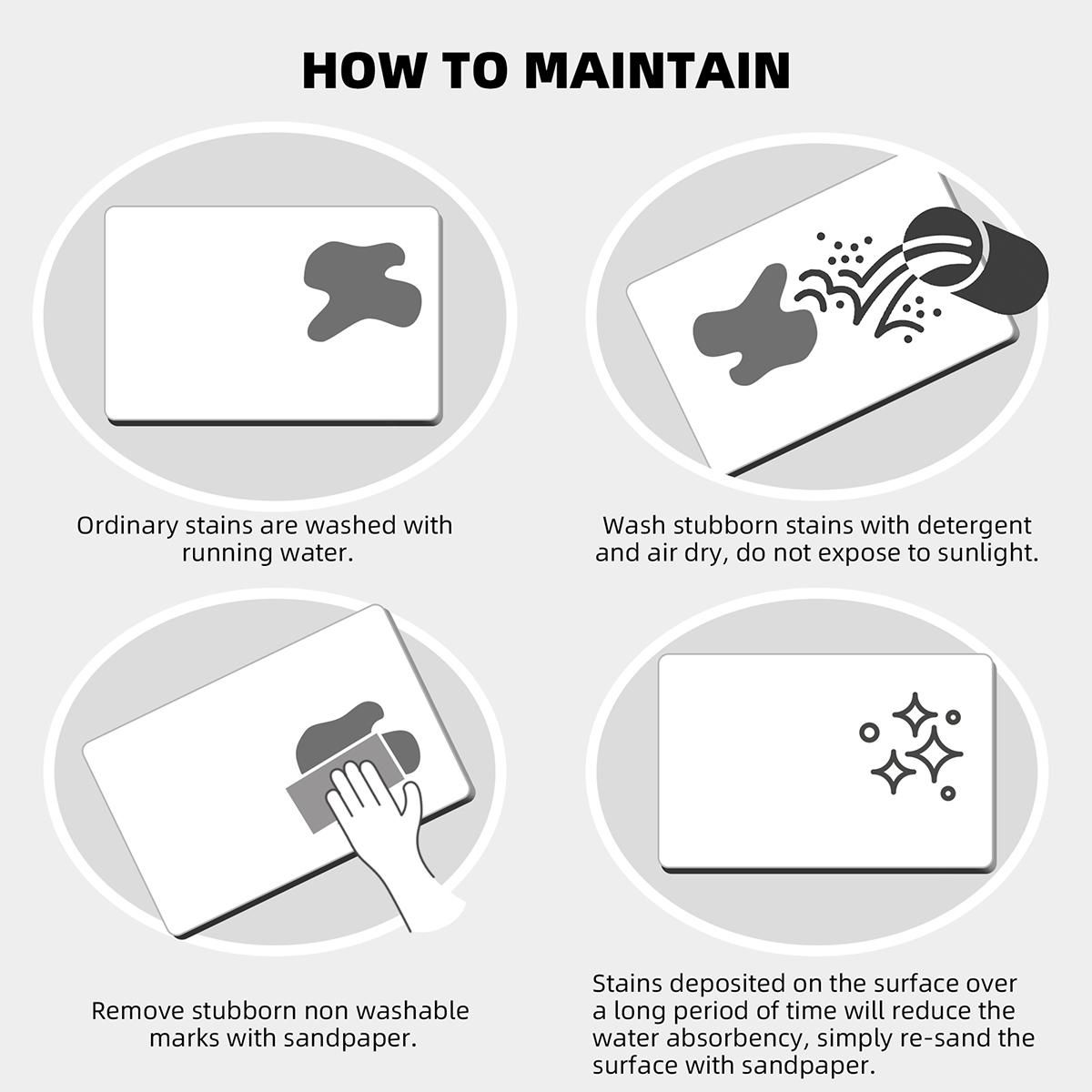 HOW TO MAINTAIN

Ordinary stains are washed with running water.

Wash stubborn stains with detergent and air dry, do not expose to sunlight.

Remove stubborn non washable marks with sandpaper.

Stains deposited on the surface over a long period of time will reduce the water absorbency, simply re-sand the surface with sandpaper.