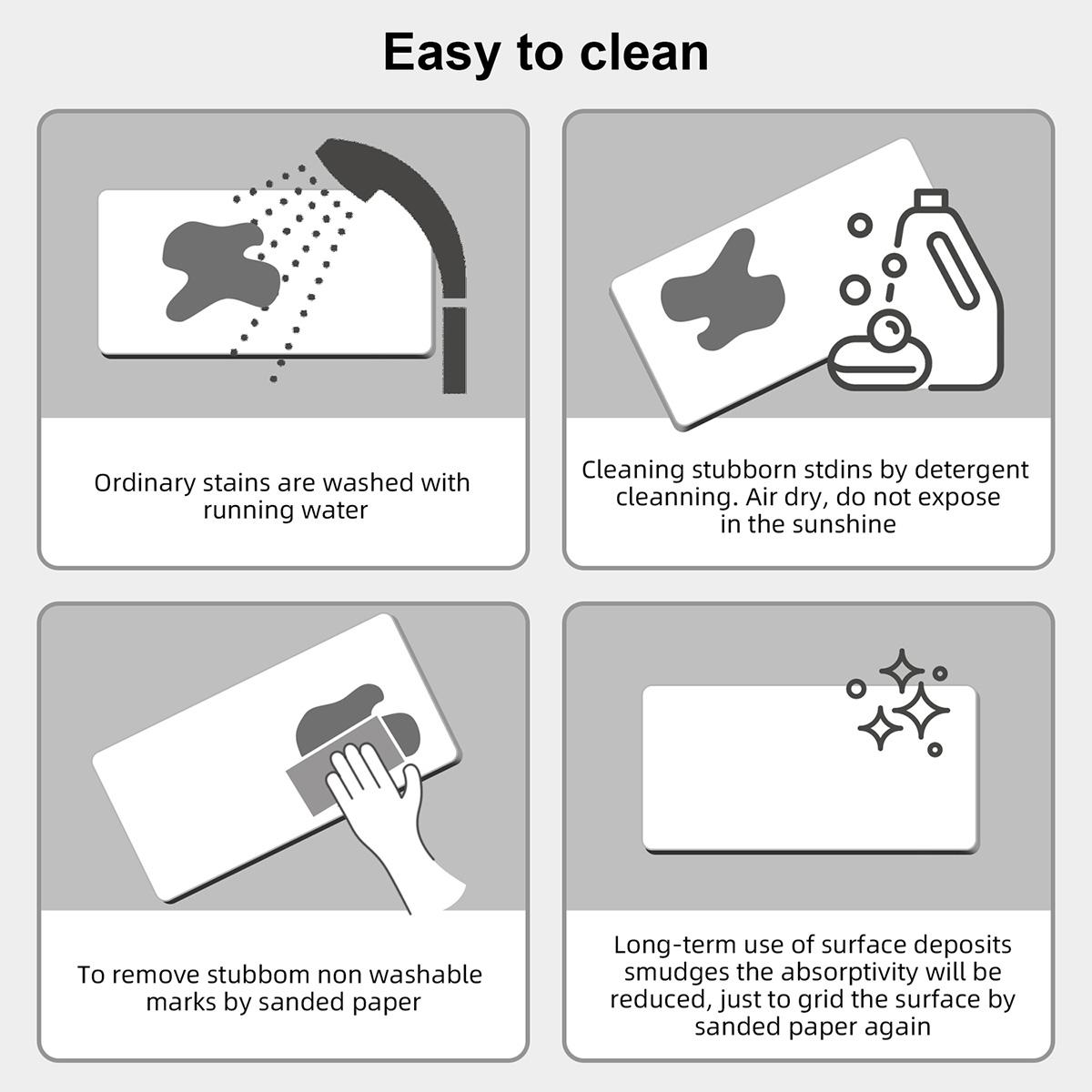 Easy to clean

Ordinary stains are washed with running water

Cleaning stubborn stdins by detergent cleanning. Air dry, do not expose in the sunshine

To remove stubbom non washable marks by sanded paper

Long-term use of surface deposits smudges the absorptivity will be reduced, just to grid the surface by sanded paper again