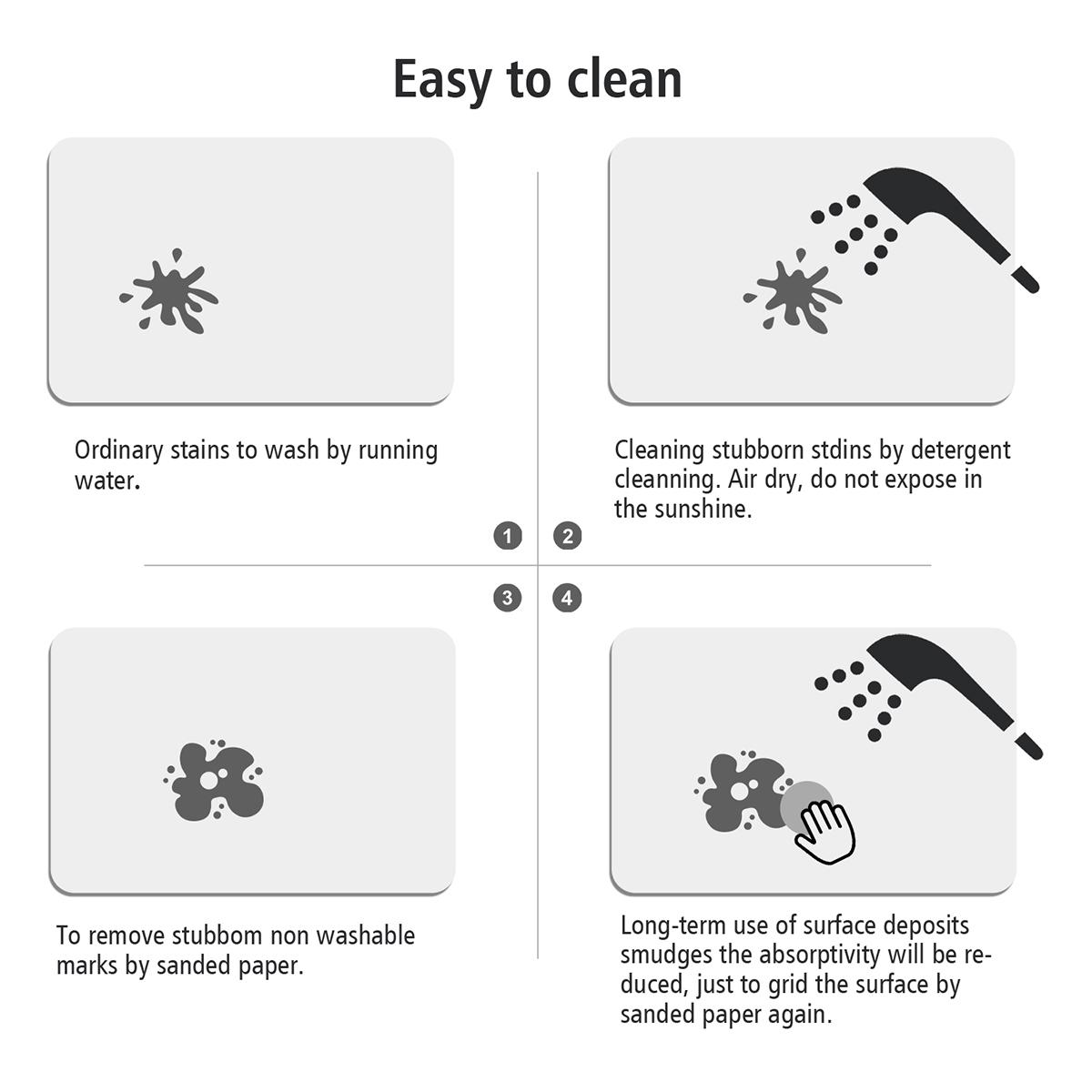 Easy to clean

Ordinary stains to wash by running water.

Cleaning stubborn stdins by detergent cleanning. Air dry, do not expose in the sunshine.

1

2

3

4

To remove stubbom non washable marks by sanded paper.

Long-term use of surface deposits smudges the absorptivity will be reduced, just to grid the surface by sanded paper again.